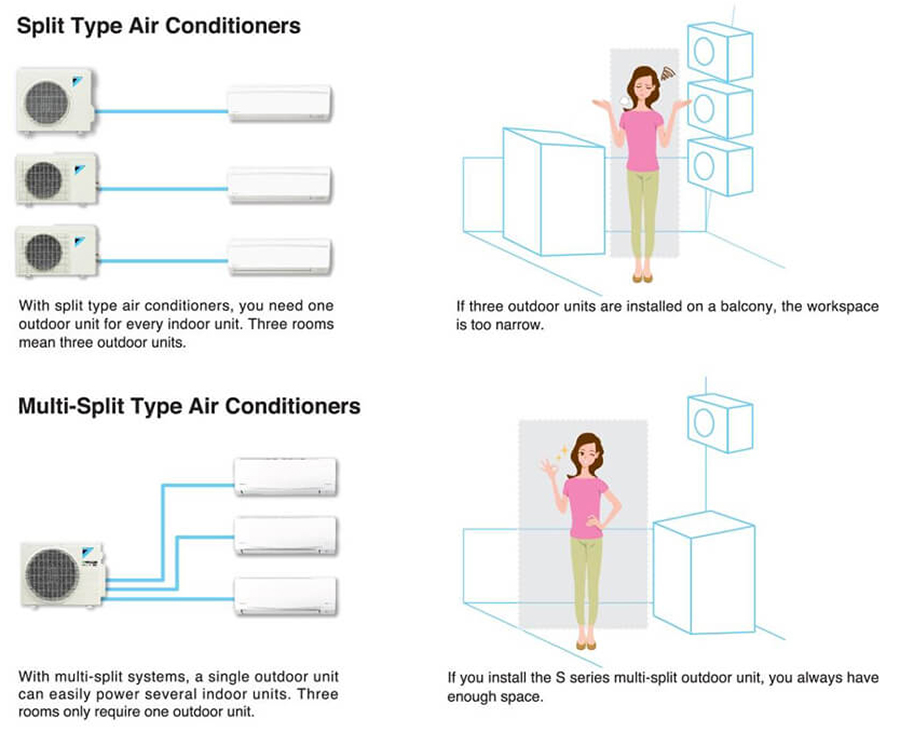 Split Type Air Conditioners

With split type air conditioners, you need one outdoor unit for every indoor unit. Three rooms mean three outdoor units.

If three outdoor units are installed on a balcony, the workspace is too narrow.

Multi-Split Type Air Conditioners

With multi-split systems, a single outdoor unit can easily power several indoor units. Three rooms only require one outdoor unit.

If you install the S series multi-split outdoor unit, you always have enough space.