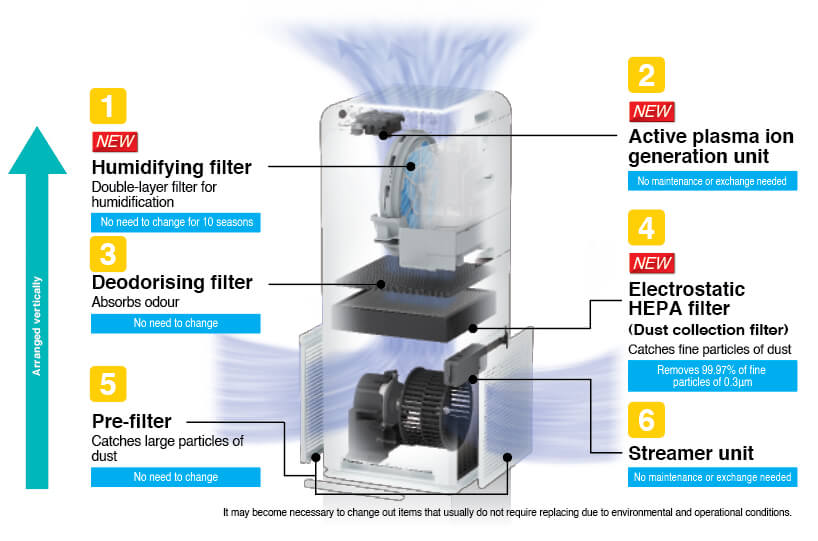 Arranged vertically

1
NEW
Humidifying filter
Double-layer filter for humidification
No need to change for 10 seasons

3
Deodorising filter
Absorbs odour
No need to change

5
Pre-filter
Catches large particles of dust
No need to change

2
NEW
Active plasma ion generation unit
No maintenance or exchange needed

4
NEW
Electrostatic HEPA filter
(Dust collection filter)
Catches fine particles of dust
Removes 99.97% of fine particles of 0.3µm

6
Streamer unit
No maintenance or exchange needed

It may become necessary to change out items that usually do not require replacing due to environmental and operational conditions.