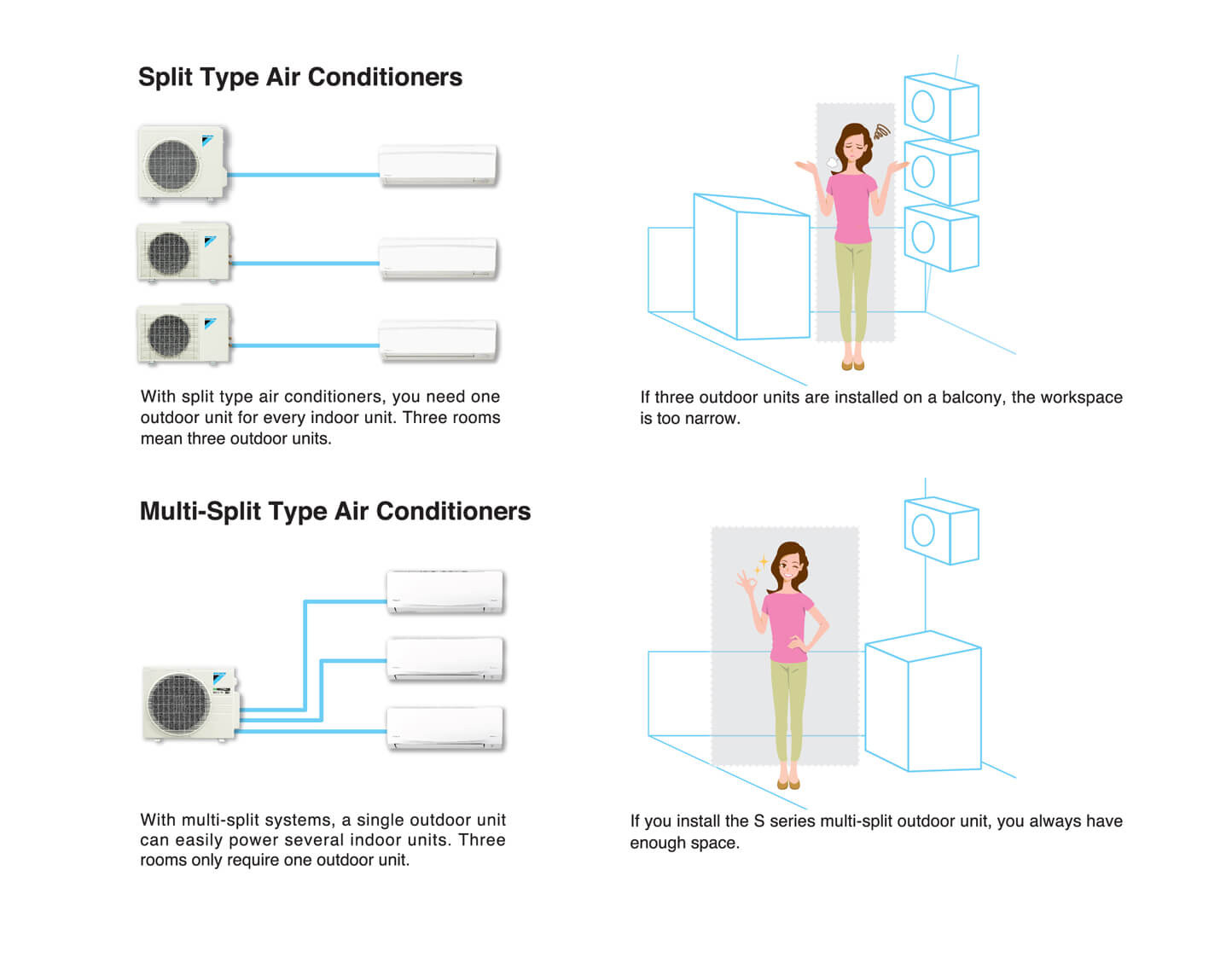 Split Type Air Conditioners

With split type air conditioners, you need one outdoor unit for every indoor unit. Three rooms mean three outdoor units.

If three outdoor units are installed on a balcony, the workspace is too narrow.

Multi-Split Type Air Conditioners

With multi-split systems, a single outdoor unit can easily power several indoor units. Three rooms only require one outdoor unit.

If you install the S series multi-split outdoor unit, you always have enough space.